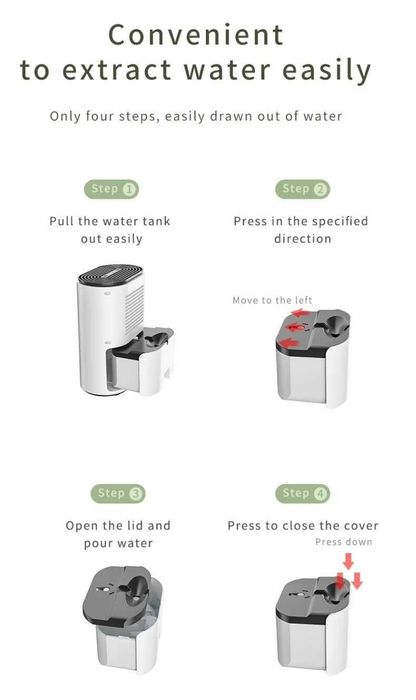 Convenient
to extract water easily

Only four steps, easily drawn out of water

Step 1

Pull the water tank out easily

Step 2

Press in the specified direction

Move to the left

Step 3

Open the lid and pour water

Step 4

Press to close the cover

Press down