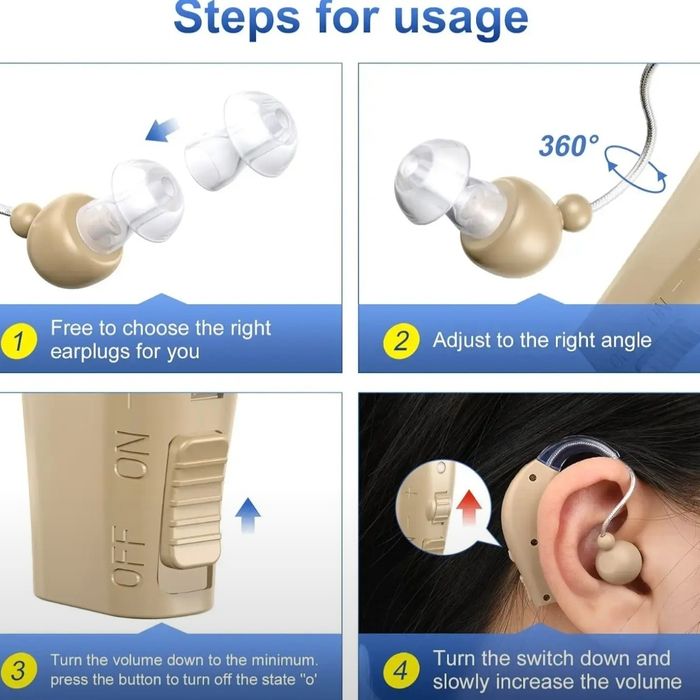 Steps for usage

360°

1 Free to choose the right earplugs for you

2 Adjust to the right angle

OFF ON

3 Turn the volume down to the minimum. press the button to turn off the state "o'

4 Turn the switch down and slowly increase the volume