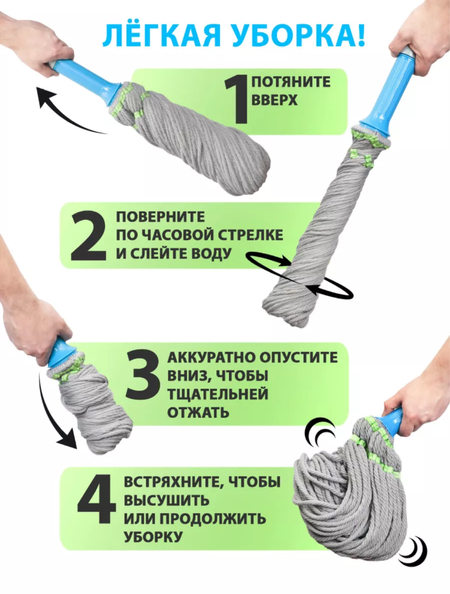 ЛЁГКАЯ УБОРКА!

1 ПОТЯНИТЕ ВВЕРХ

2 ПОВЕРНИТЕ ПО ЧАСОВОЙ СТРЕЛКЕ И СЛЕЙТЕ ВОДУ

3 АККУРАТНО ОПУСТИТЕ ВНИЗ, ЧТОБЫ ТЩАТЕЛЬНЕЙ ОТЖАТЬ

4 ВСТРЯХНИТЕ, ЧТОБЫ ВЫСУШИТЬ ИЛИ ПРОДОЛЖИТЬ УБОРКУ