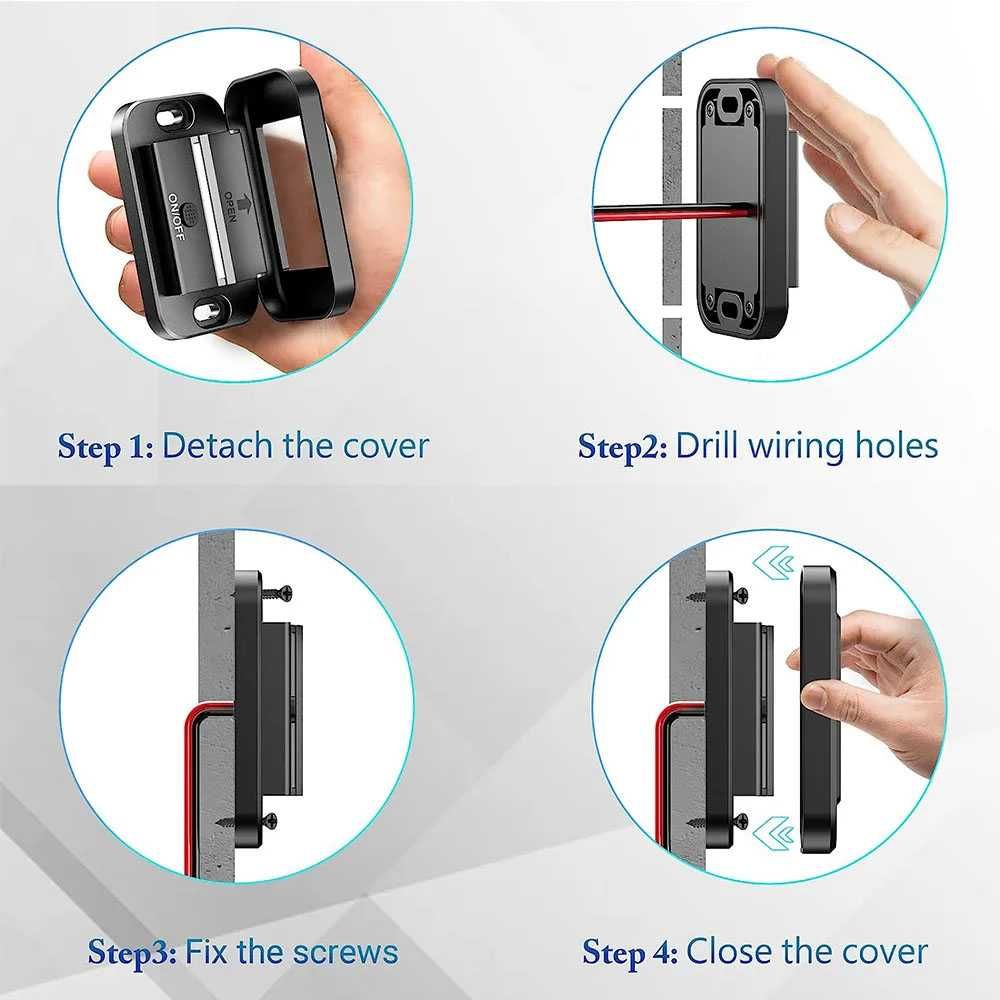 ON/OFF
OPEN

Step 1: Detach the cover

Step2: Drill wiring holes

Step3: Fix the screws

Step 4: Close the cover