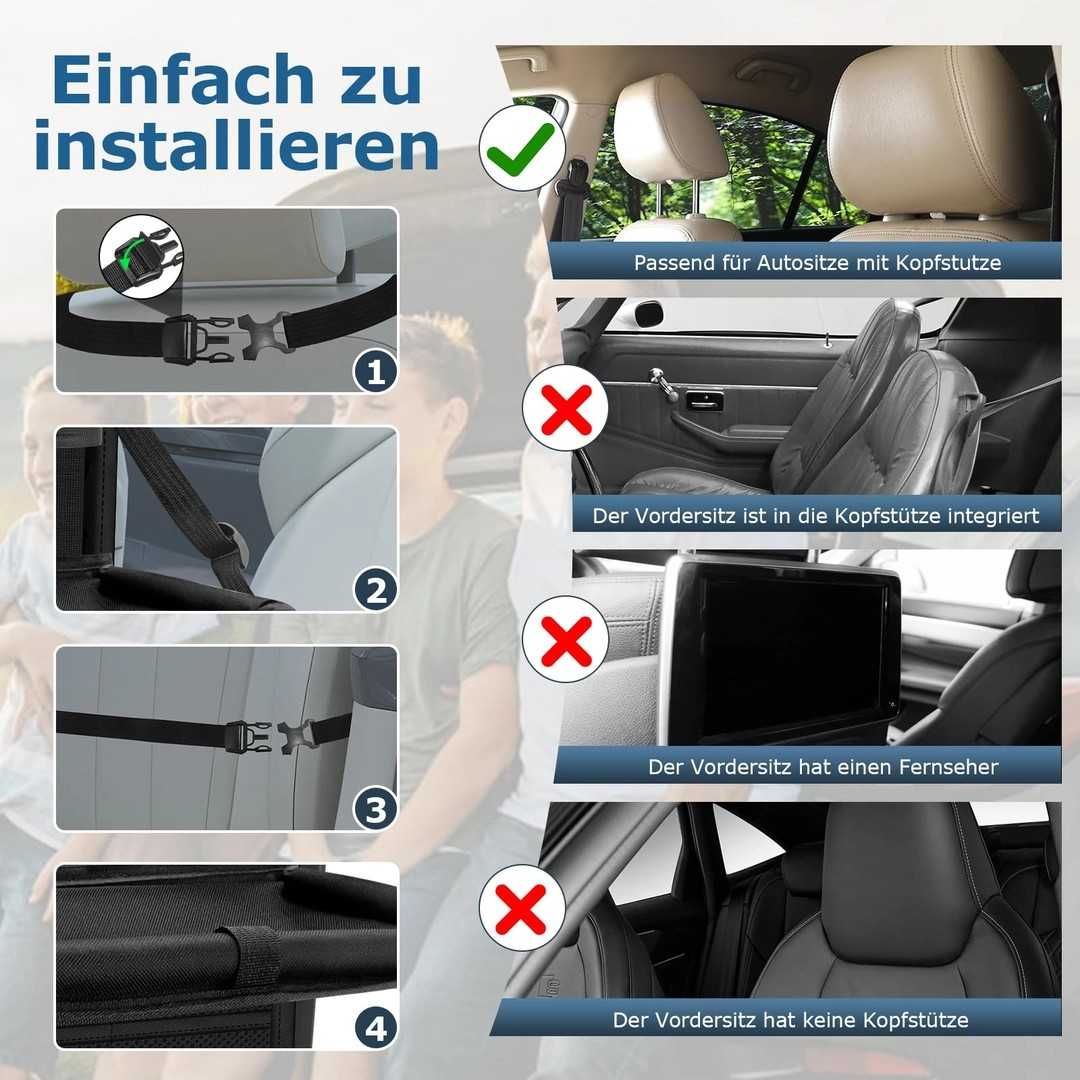 Einfach zu installieren

1

2

3

4

Passend für Autositze mit Kopfstutze

Der Vordersitz ist in die Kopfstütze integriert

Der Vordersitz hat einen Fernseher

Der Vordersitz hat keine Kopfstütze