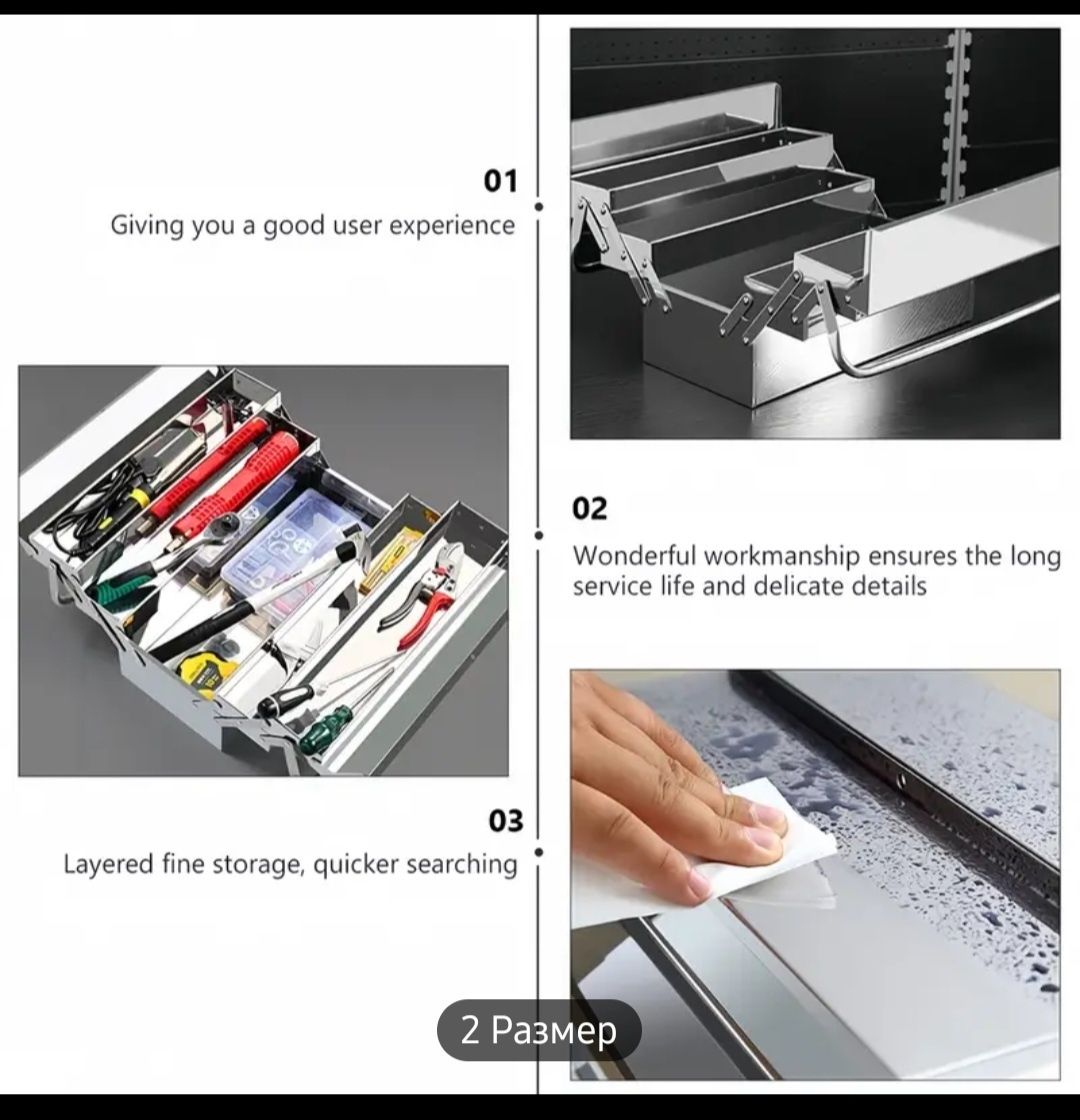 01
Giving you a good user experience

02
Wonderful workmanship ensures the long service life and delicate details

03
Layered fine storage, quicker searching

2 Размер