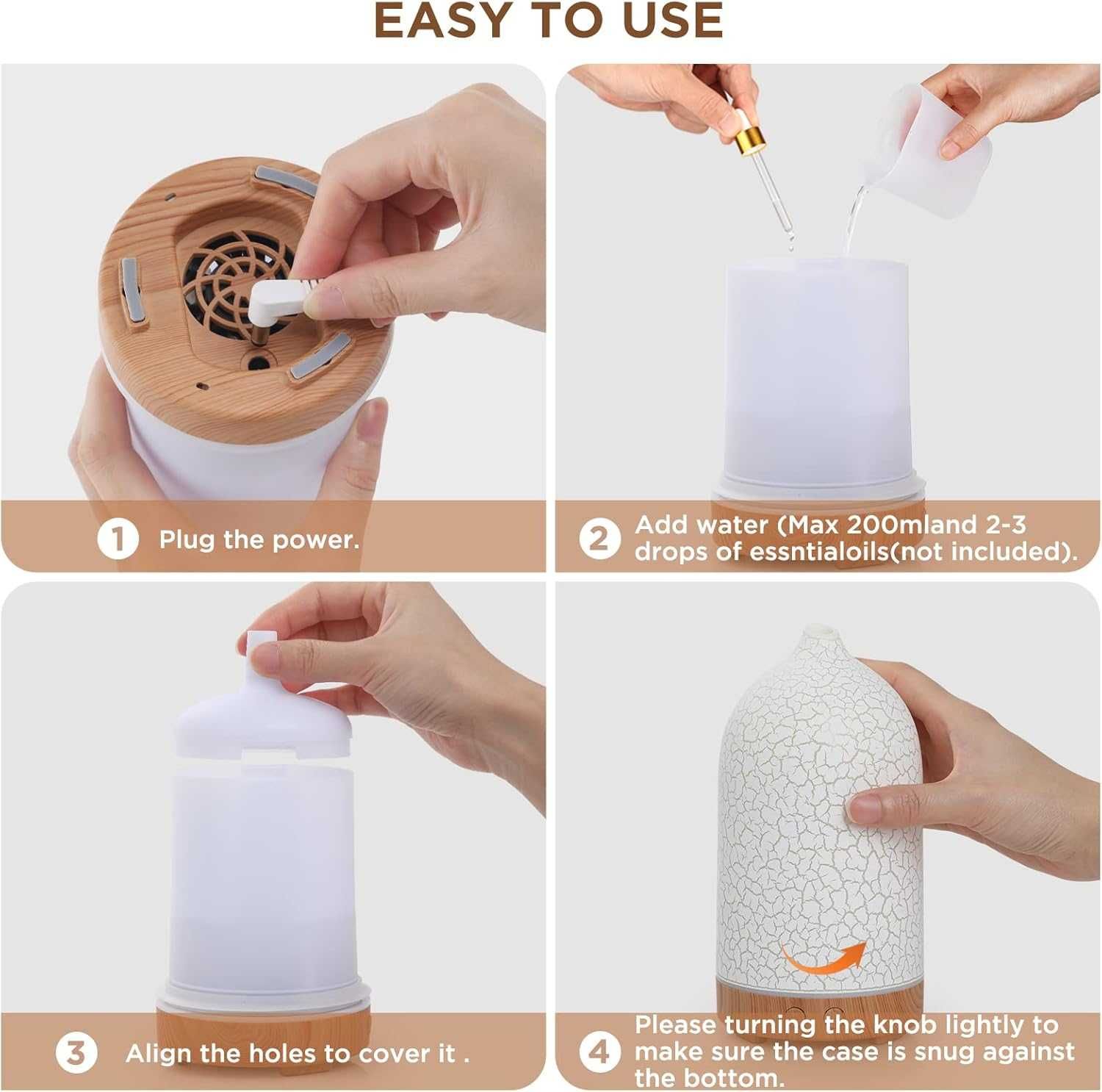 EASY TO USE

1 Plug the power.

2 Add water (Max 200mland 2-3 drops of essntialoils(not included).

3 Align the holes to cover it .

4 Please turning the knob lightly to make sure the case is snug against the bottom.