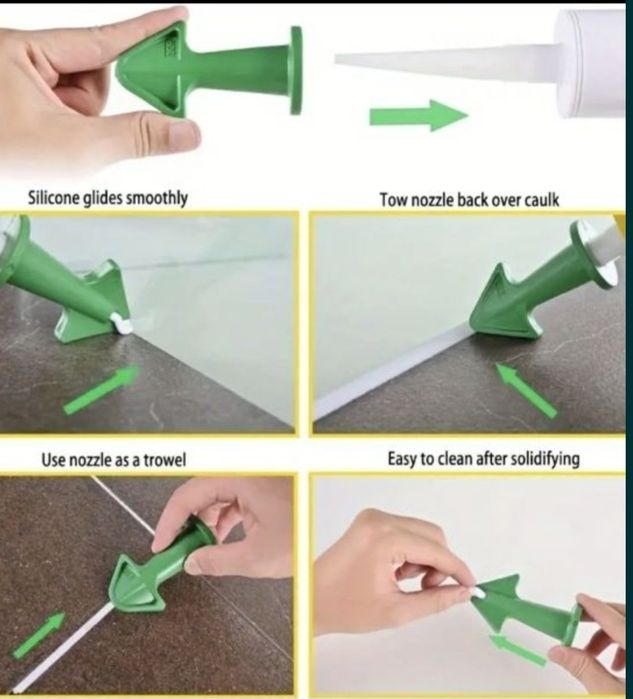 Silicone glides smoothly

Tow nozzle back over caulk

Use nozzle as a trowel

Easy to clean after solidifying