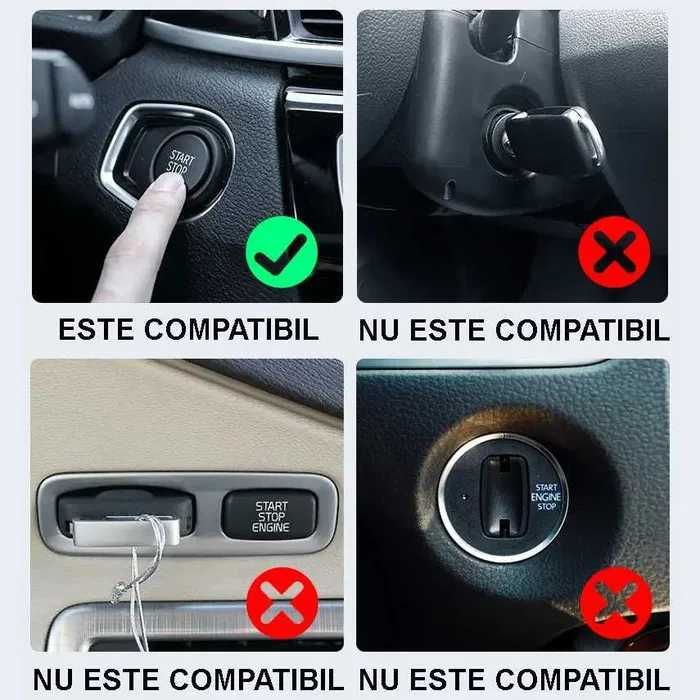 START
STOP

ESTE COMPATIBIL

NU ESTE COMPATIBIL

START
STOP
ENGINE

NU ESTE COMPATIBIL

START
ENGINE
STOP

NU ESTE COMPATIBIL