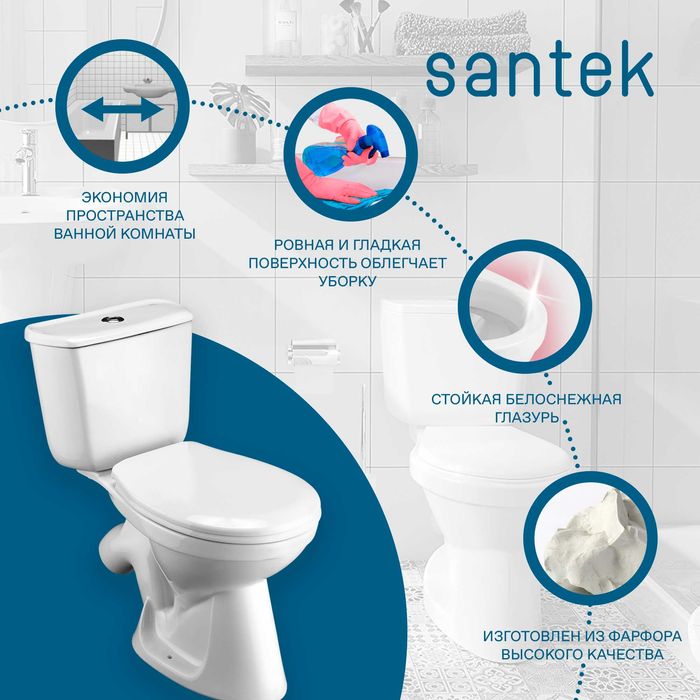 santek

ЭКОНОМИЯ ПРОСТРАНСТВА ВАННОЙ КОМНАТЫ

РОВНАЯ И ГЛАДКАЯ ПОВЕРХНОСТЬ ОБЛЕГЧАЕТ УБОРКУ

СТОЙКАЯ БЕЛОСНЕЖНАЯ ГЛАЗУРЬ

ИЗГОТОВЛЕН ИЗ ФАРФОРА ВЫСОКОГО КАЧЕСТВА