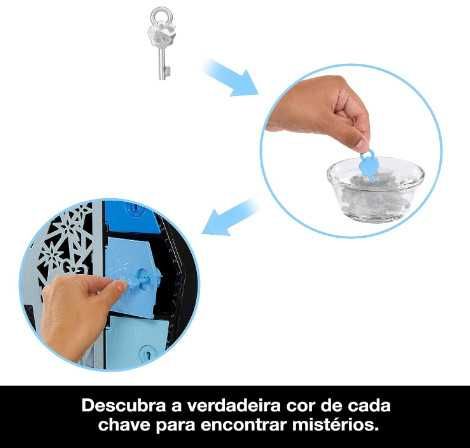 Descubra a verdadeira cor de cada chave para encontrar mistérios.