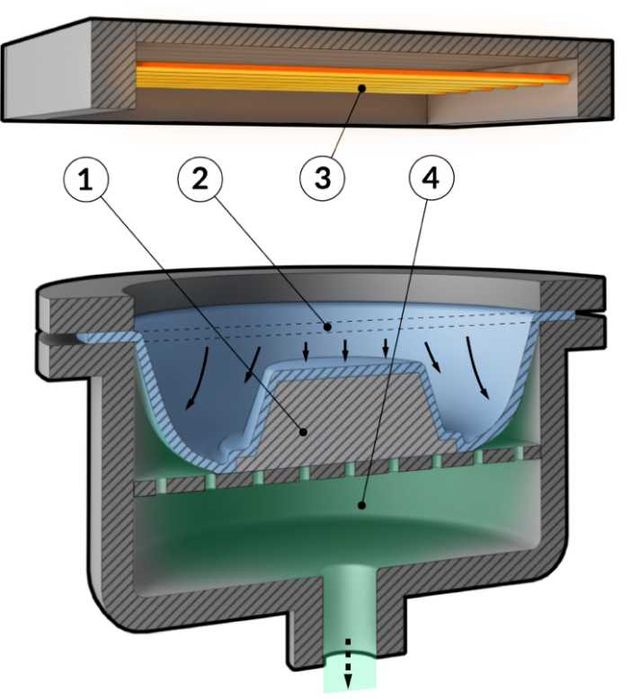 1
2
3
4