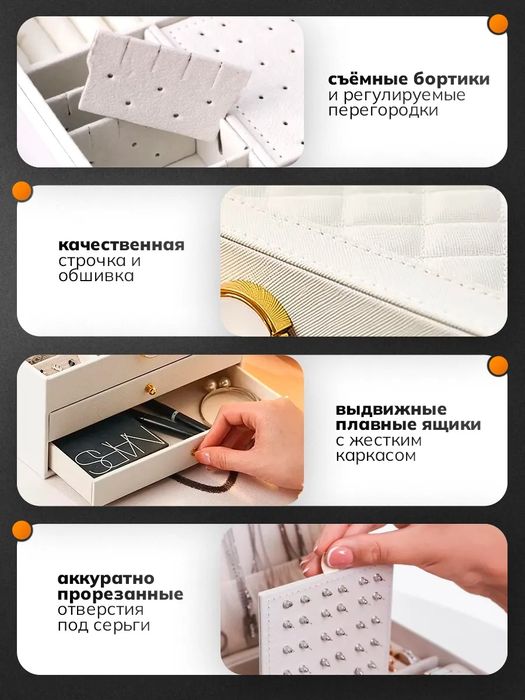 съёмные бортики
и регулируемые перегородки

качественная
строчка и обшивка

NARS

выдвижные плавные ящики
с жестким каркасом

аккуратно прорезанные
отверстия под серьги