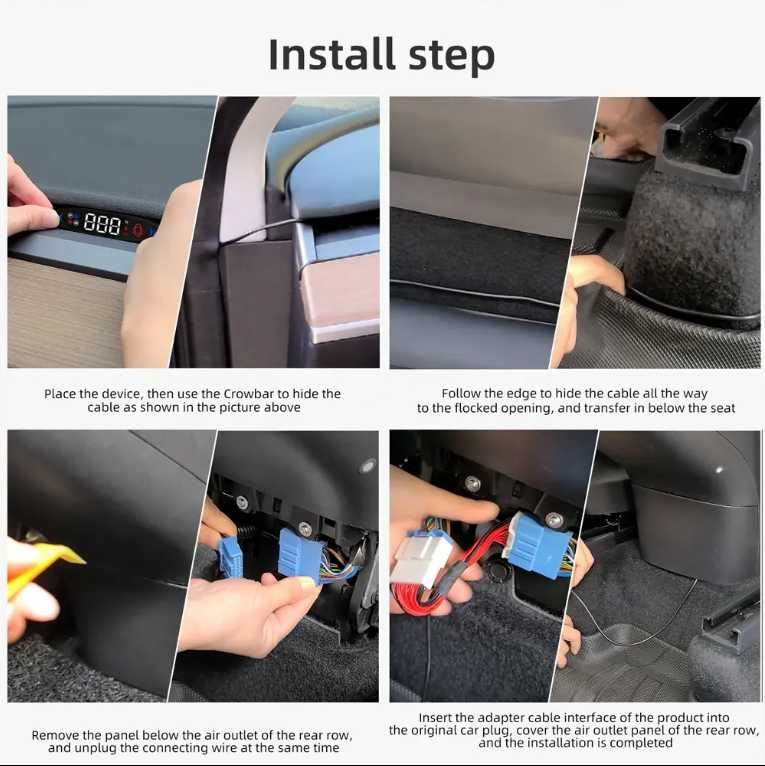 Install step

888

Place the device, then use the Crowbar to hide the cable as shown in the picture above

Follow the edge to hide the cable all the way to the flocked opening, and transfer in below the seat

Remove the panel below the air outlet of the rear row, and unplug the connecting wire at the same time

Insert the adapter cable interface of the product into the original car plug, cover the air outlet panel of the rear row, and the installation is completed