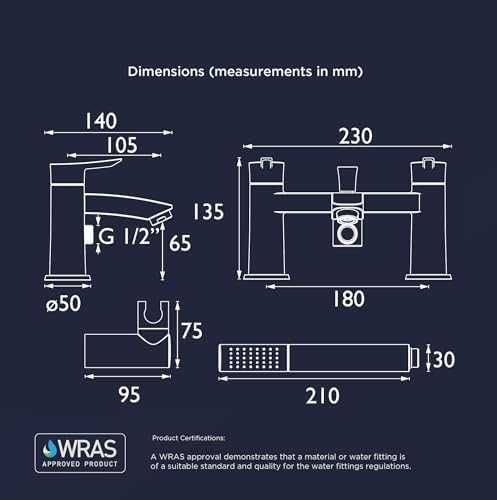 Dimensions (measurements in mm)

140

105

G 1/2"

65

ø50

230

135

180

75

95

30

210

WRAS
APPROVED PRODUCT

Product Certifications:

A WRAS approval demonstrates that a material or water fitting is of a suitable standard and quality for the water fittings regulations.