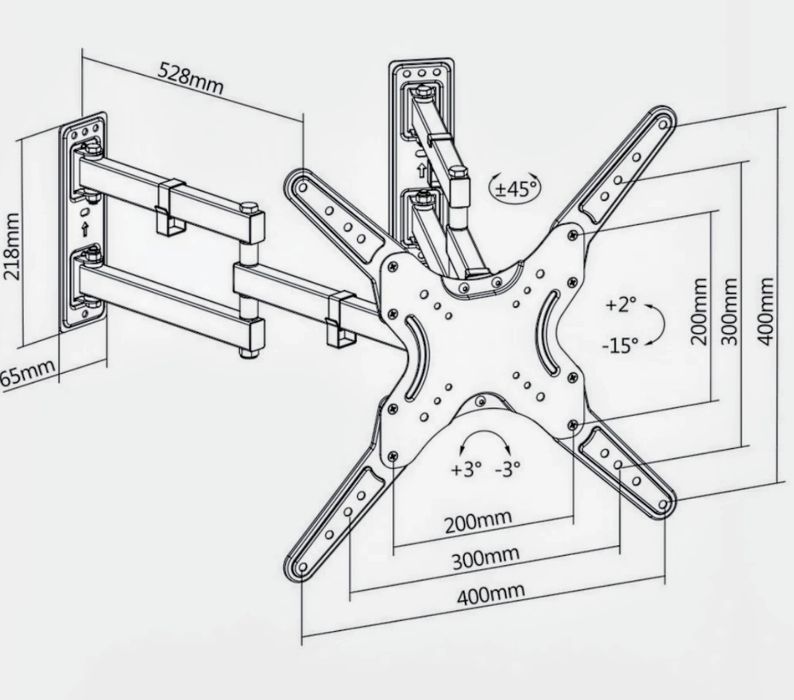 528mm

218mm

65mm

±45°

+2°

-15°

200mm

300mm

400mm

+3° -3°

200mm

300mm

400mm