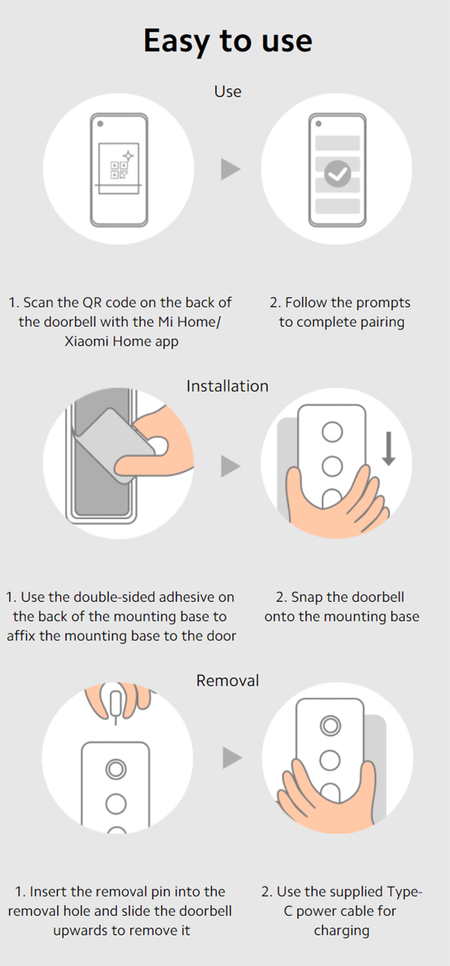 Easy to use

Use

1. Scan the QR code on the back of the doorbell with the Mi Home/ Xiaomi Home app

2. Follow the prompts to complete pairing

Installation

1. Use the double-sided adhesive on the back of the mounting base to affix the mounting base to the door

2. Snap the doorbell onto the mounting base

Removal

1. Insert the removal pin into the removal hole and slide the doorbell upwards to remove it

2. Use the supplied Type-C power cable for charging