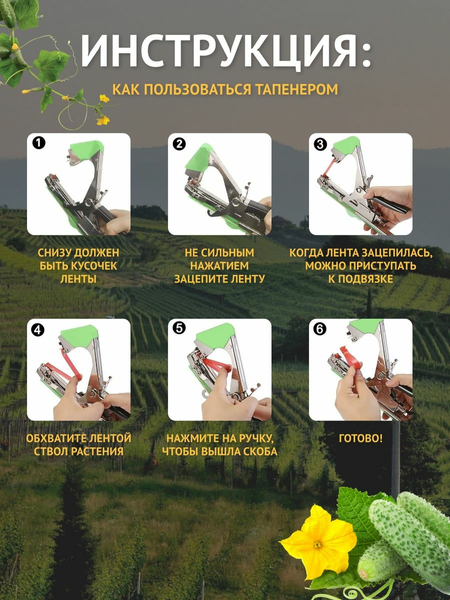 ИНСТРУКЦИЯ:
КАК ПОЛЬЗОВАТЬСЯ ТАПЕНЕРОМ

1
СНИЗУ ДОЛЖЕН БЫТЬ КУСОЧЕК ЛЕНТЫ

2
НЕ СИЛЬНЫМ НАЖАТИЕМ ЗАЦЕПИТЕ ЛЕНТУ

3
КОГДА ЛЕНТА ЗАЦЕПИЛАСЬ, МОЖНО ПРИСТУПАТЬ К ПОДВЯЗКЕ

4
ОБХВАТИТЕ ЛЕНТОЙ СТВОЛ РАСТЕНИЯ

5
НАЖМИТЕ НА РУЧКУ, ЧТОБЫ ВЫШЛА СКОБА

6
ГОТОВО!