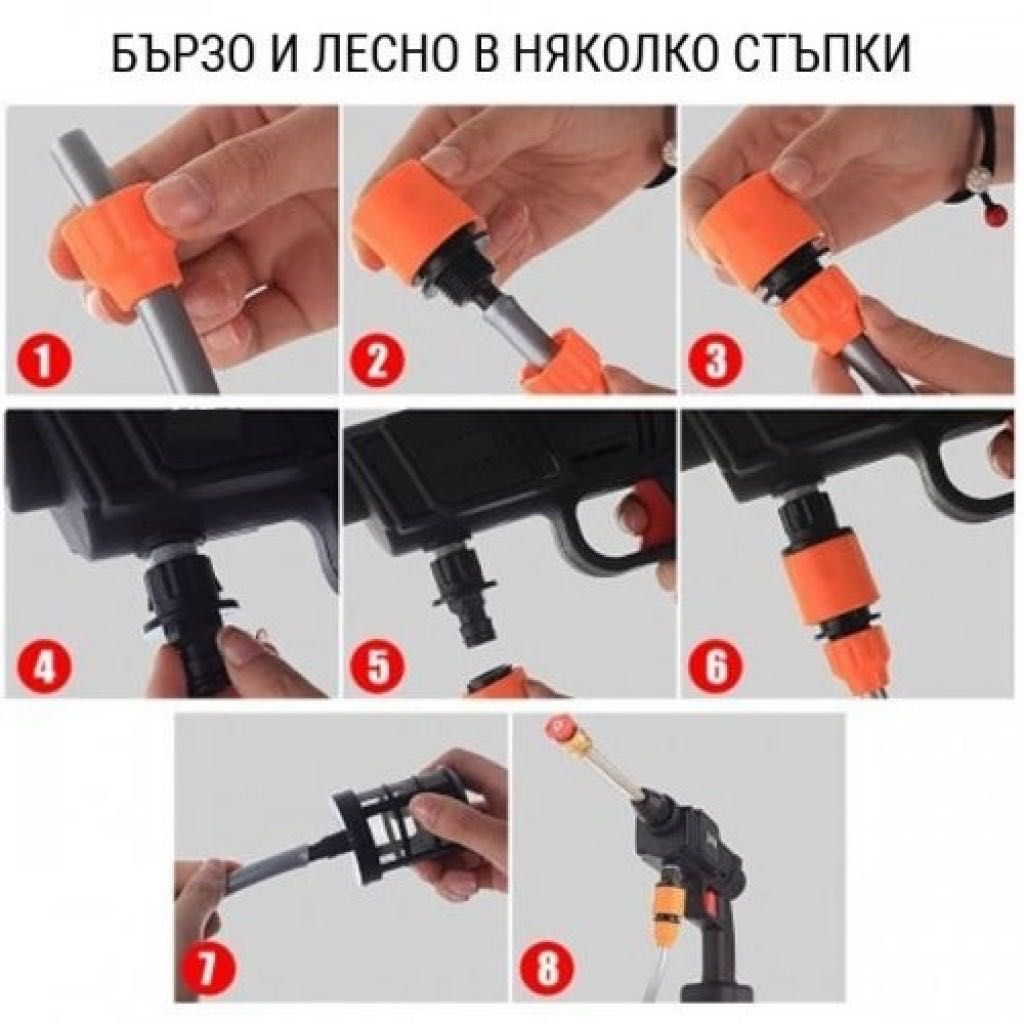 БЪРЗО И ЛЕСНО В НЯКОЛКО СТЪПКИ

1

2

3

4

5

6

7

8