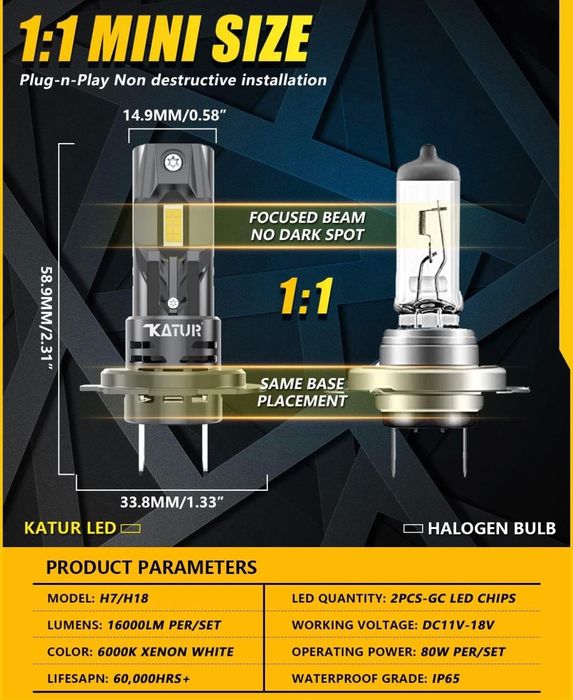 1:1 MINI SIZE
Plug-n-Play Non destructive installation

14.9MM/0.58"

58.9MM/2.31"

FOCUSED BEAM
NO DARK SPOT

1:1

KATUR

SAME BASE
PLACEMENT

33.8MM/1.33"

KATUR LED

HALOGEN BULB

PRODUCT PARAMETERS

| MODEL: H7/H18 | LED QUANTITY: 2PCS-GC LED CHIPS |
|---|---|
| LUMENS: 16000LM PER/SET | WORKING VOLTAGE: DC11V-18V |
| COLOR: 6000K XENON WHITE | OPERATING POWER: 80W PER/SET |
| LIFESAPN: 60,000HRS+ | WATERPROOF GRADE: IP65 |