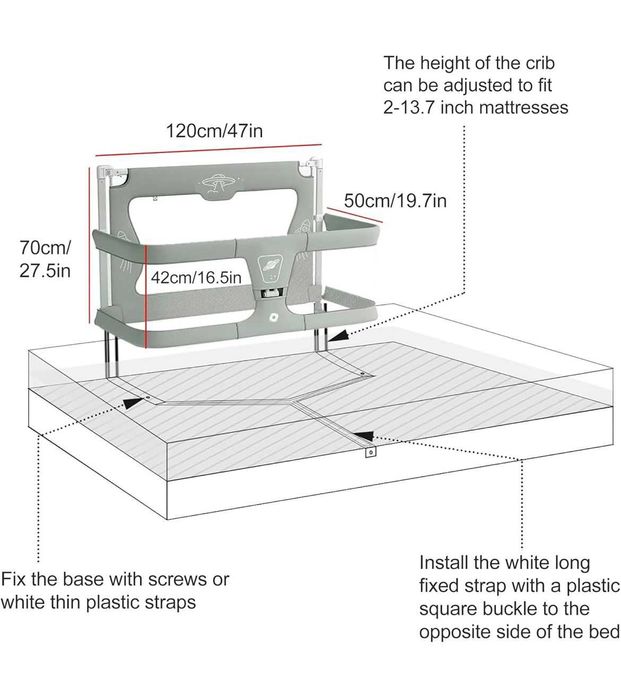 The height of the crib can be adjusted to fit 2-13.7 inch mattresses

120cm/47in

50cm/19.7in

70cm/ 27.5in

42cm/16.5in

Fix the base with screws or white thin plastic straps

Install the white long fixed strap with a plastic square buckle to the opposite side of the bed