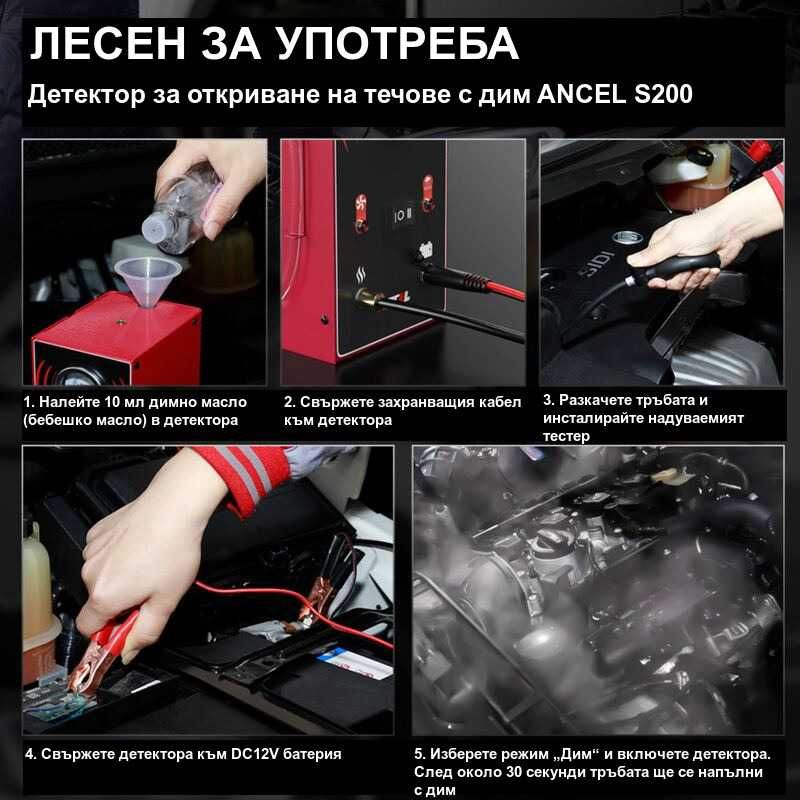 ЛЕСЕН ЗА УПОТРЕБА

Детектор за откриване на течове с дим ANCEL S200

1. Налейте 10 мл димно масло (бебешко масло) в детектора

2. Свържете захранващия кабел към детектора

3. Разкачете тръбата и инсталирайте надуваемият тестер

4. Свържете детектора към DC12V батерия

5. Изберете режим „Дим“ и включете детектора. След около 30 секунди тръбата ще се напълни с дим