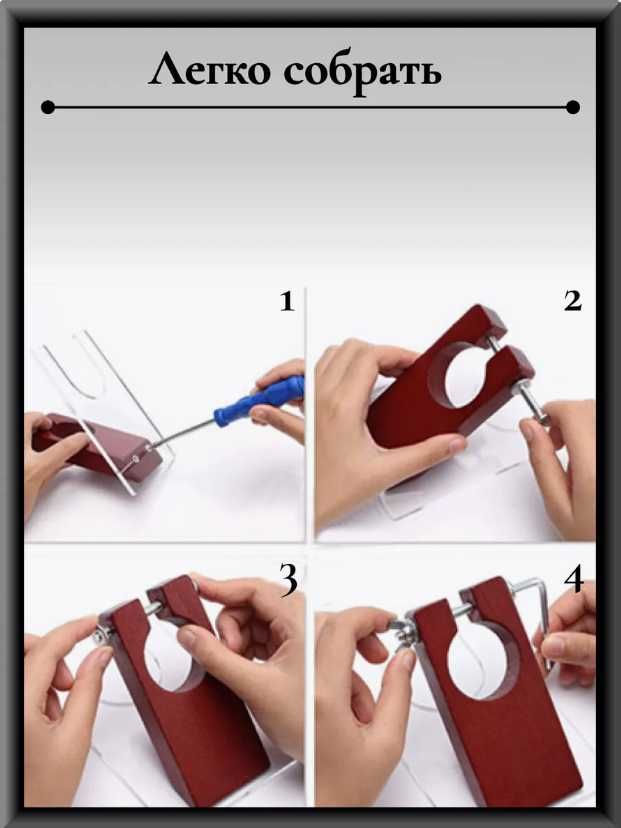 Легко собрать

1

2

3

4