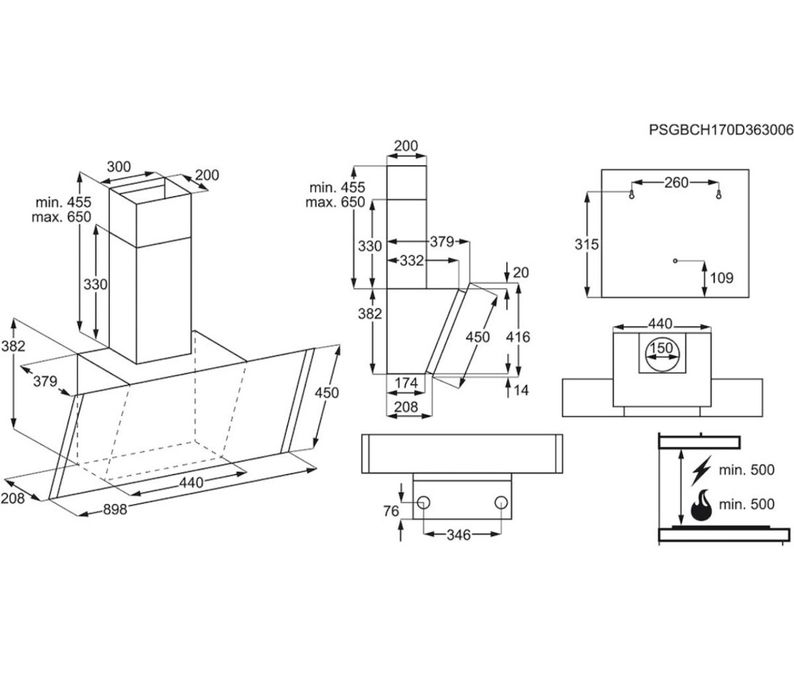 PSGBCH170D363006

300
200
min. 455
max. 650
330
382
379
450
440
208
898

200
min. 455
max. 650
330
379
332
20
382
450
416
174
14
208

76
346

260
315
109

440
150

min. 500
min. 500