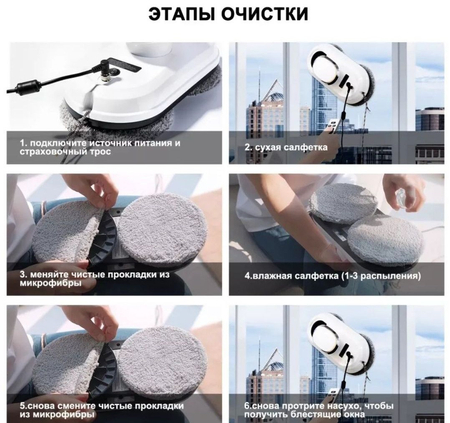 ЭТАПЫ ОЧИСТКИ

1. подключите источник питания и страховочный трос

2. сухая салфетка

3. меняйте чистые прокладки из микрофибры

4.влажная салфетка (1-3 распыления)

5.снова смените чистые прокладки из микрофибры

6.снова протрите насухо, чтобы получить блестящие окна