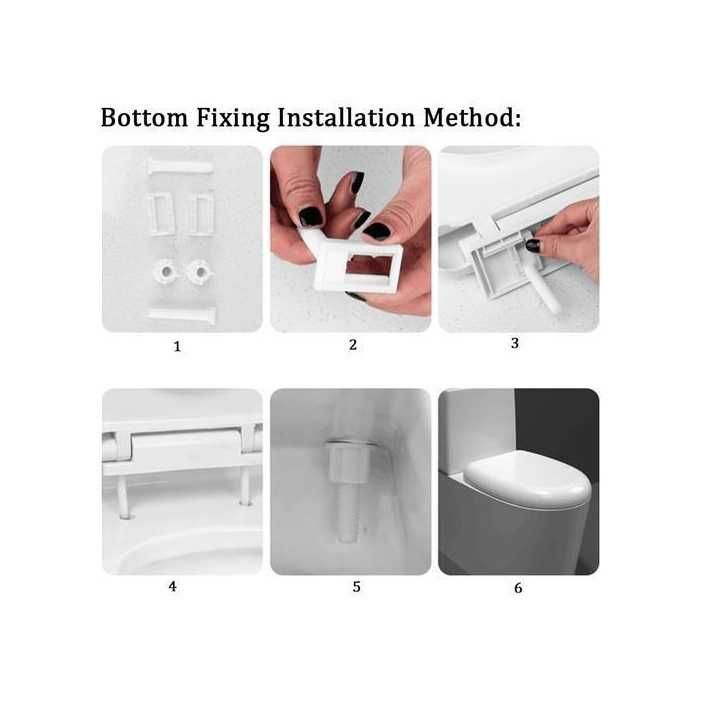 Bottom Fixing Installation Method:

1

2

3

4

5

6