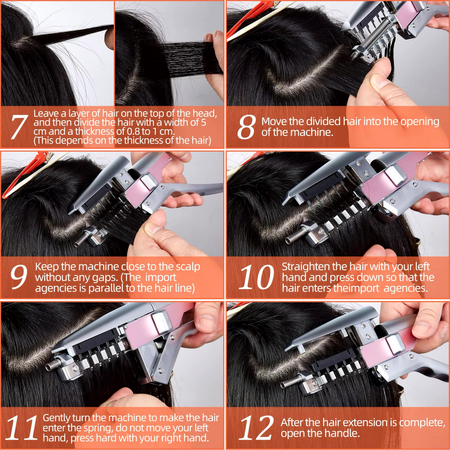 7 Leave a layer of hair on the top of the head, and then divide the hair with a width of 5 cm and a thickness of 0.8 to 1 cm. (This depends on the thickness of the hair)

8 Move the divided hair into the opening of the machine.

9 Keep the machine close to the scalp without any gaps. (The import agencies is parallel to the hair line)

10 Straighten the hair with your left hand and press down so that the hair enters theimport agencies.

11 Gently turn the machine to make the hair enter the spring, do not move your left hand, press hard with your right hand.

12 After the hair extension is complete, open the handle.