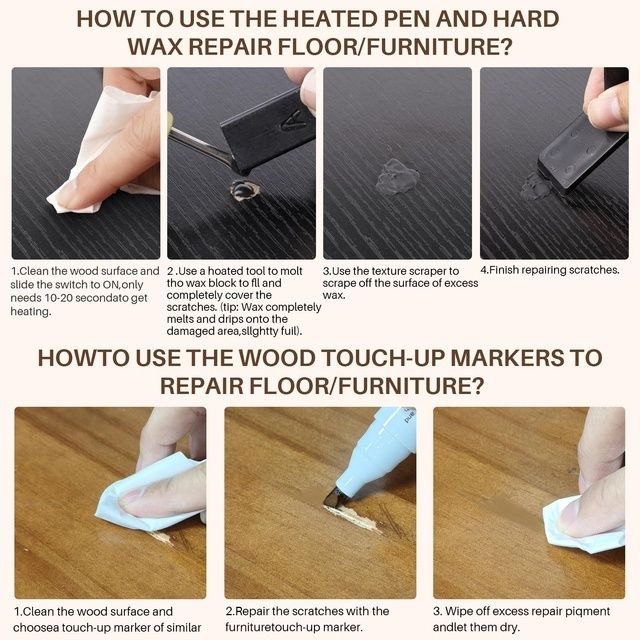 HOW TO USE THE HEATED PEN AND HARD WAX REPAIR FLOOR/FURNITURE?

1.Clean the wood surface and slide the switch to ON,only needs 10-20 secondato get heating.

2 .Use a hoated tool to molt tho wax block to fll and completely cover the scratches. (tip: Wax completely melts and drips onto the damaged area,sllghtty fuil).

3.Use the texture scraper to scrape off the surface of excess wax.

4.Finish repairing scratches.

HOWTO USE THE WOOD TOUCH-UP MARKERS TO REPAIR FLOOR/FURNITURE?

1.Clean the wood surface and choosea touch-up marker of similar

2.Repair the scratches with the furnituretouch-up marker.

3. Wipe off excess repair piqment andlet them dry.