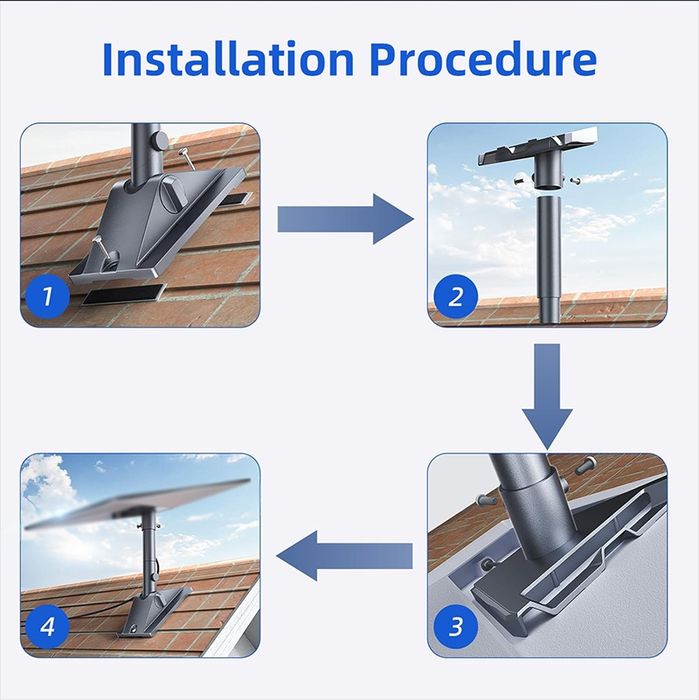 Installation Procedure

1

2

3

4