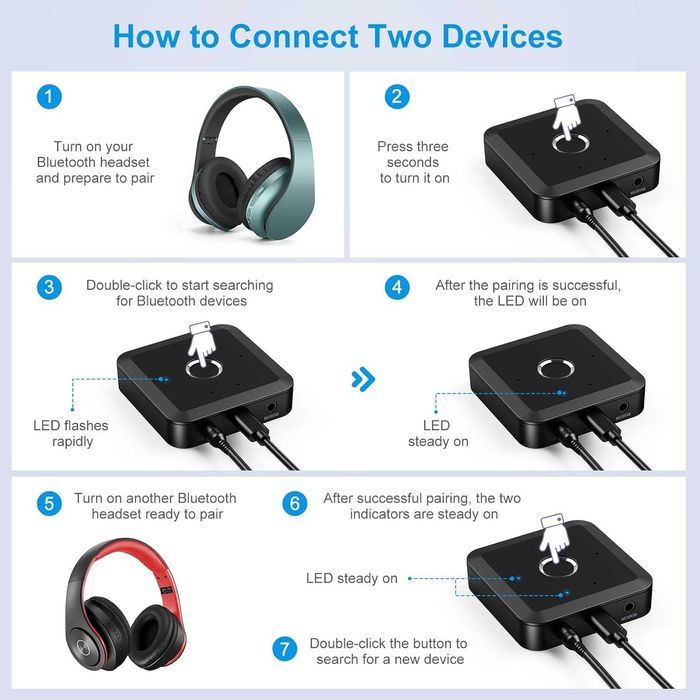 How to Connect Two Devices

1

Turn on your Bluetooth headset and prepare to pair

2

Press three seconds to turn it on

3

Double-click to start searching for Bluetooth devices

LED flashes rapidly

4

After the pairing is successful, the LED will be on

LED steady on

5

Turn on another Bluetooth headset ready to pair

6

After successful pairing, the two indicators are steady on

LED steady on

7

Double-click the button to search for a new device