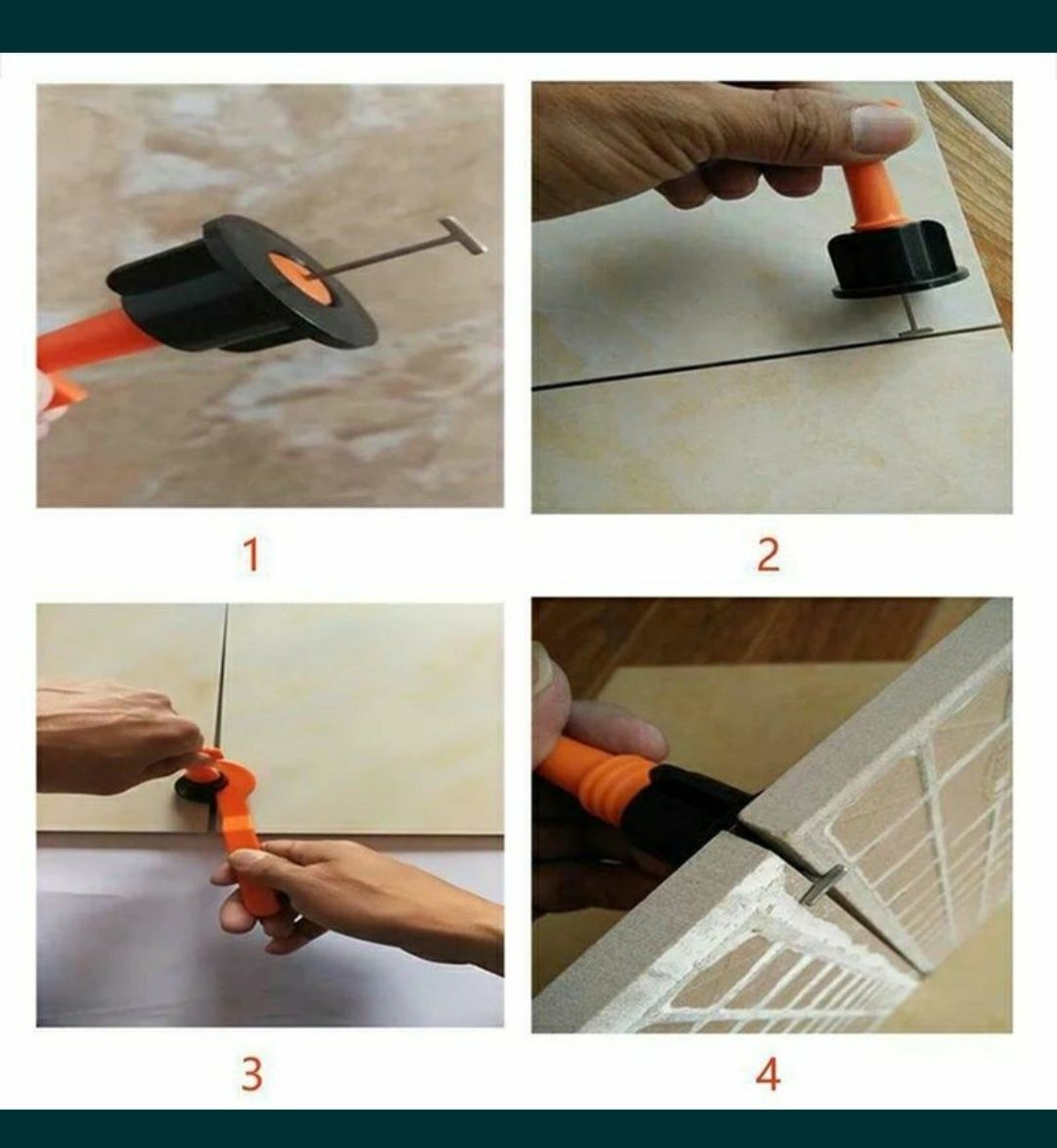 1

2

3

4