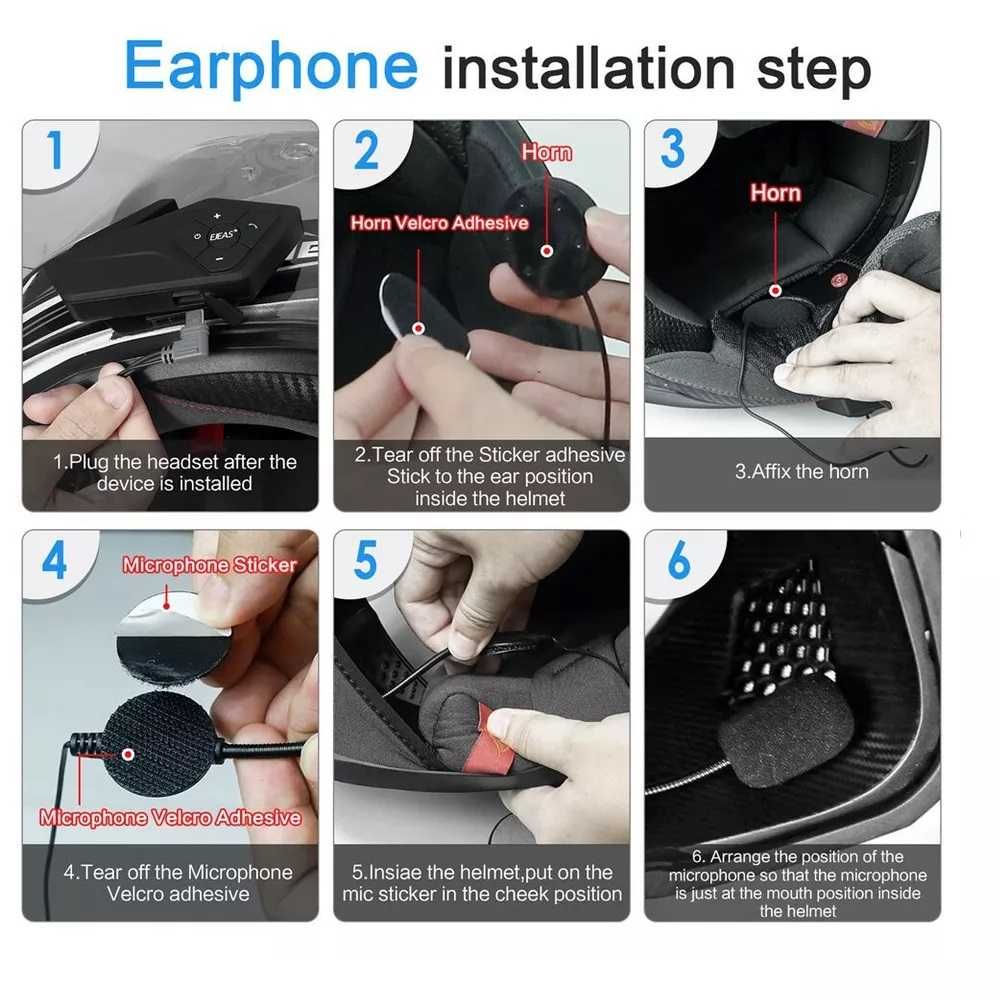 Earphone installation step

1

EJEAS

1.Plug the headset after the device is installed

2

Horn

Horn Velcro Adhesive

2.Tear off the Sticker adhesive Stick to the ear position inside the helmet

3

Horn

3.Affix the horn

4

Microphone Sticker

Microphone Velcro Adhesive

4.Tear off the Microphone Velcro adhesive

5

5.Insiae the helmet,put on the mic sticker in the cheek position

6

6. Arrange the position of the microphone so that the microphone is just at the mouth position inside the helmet