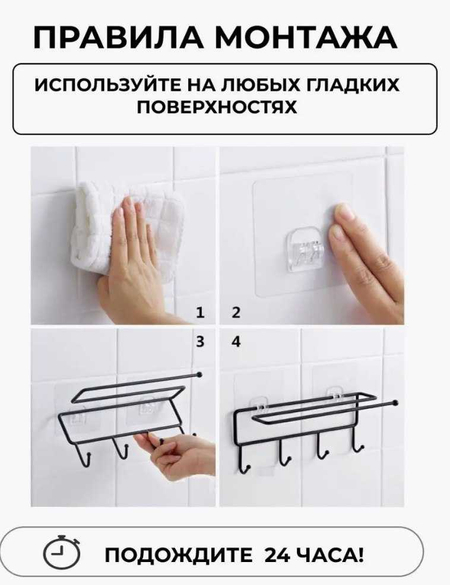 ПРАВИЛА МОНТАЖА

ИСПОЛЬЗУЙТЕ НА ЛЮБЫХ ГЛАДКИХ ПОВЕРХНОСТЯХ

1

2

3

4

ПОДОЖДИТЕ 24 ЧАСА!