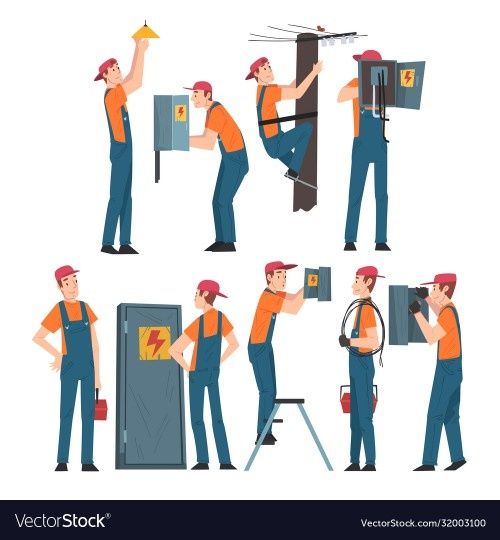 VectorStock®

VectorStock.com/32003100