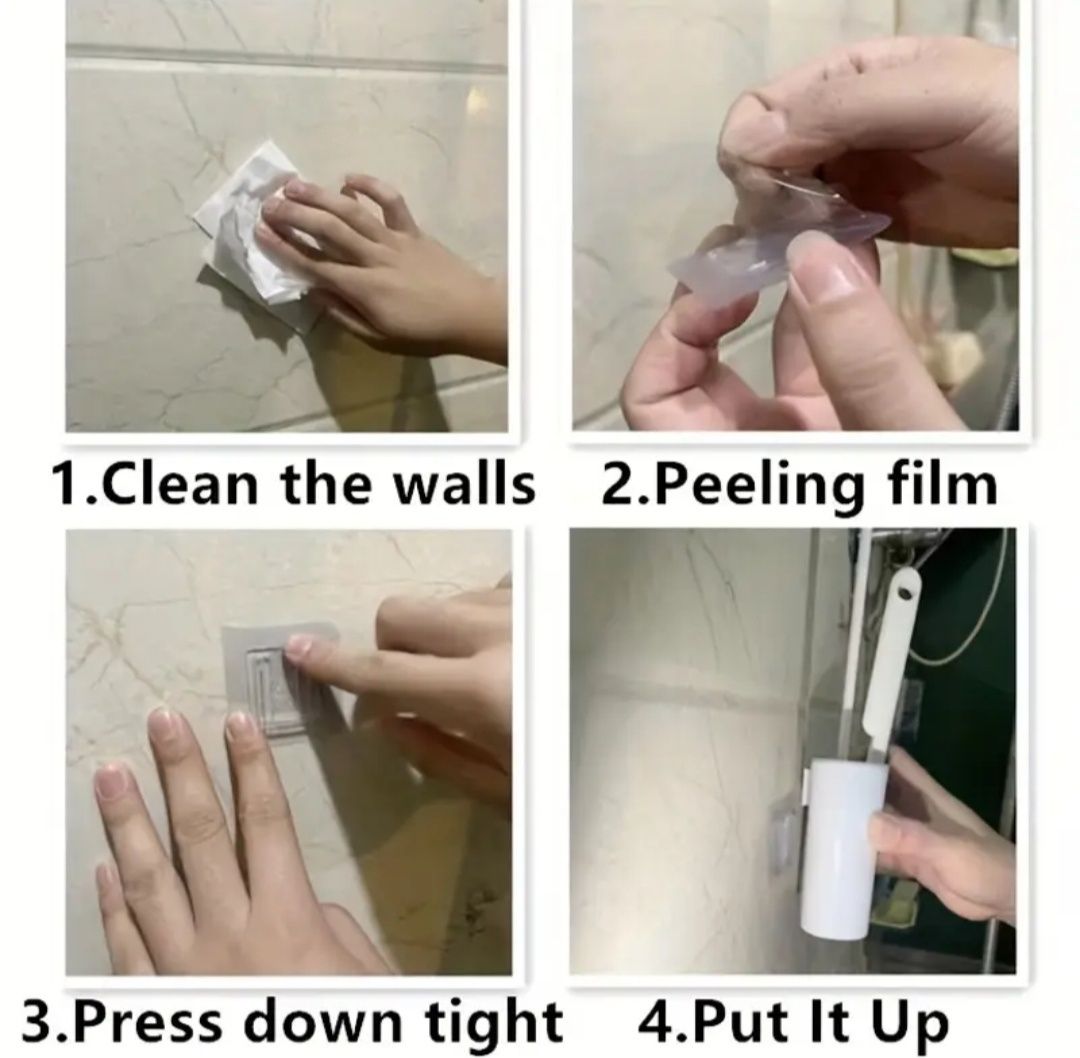 1.Clean the walls

2.Peeling film

3.Press down tight

4.Put It Up