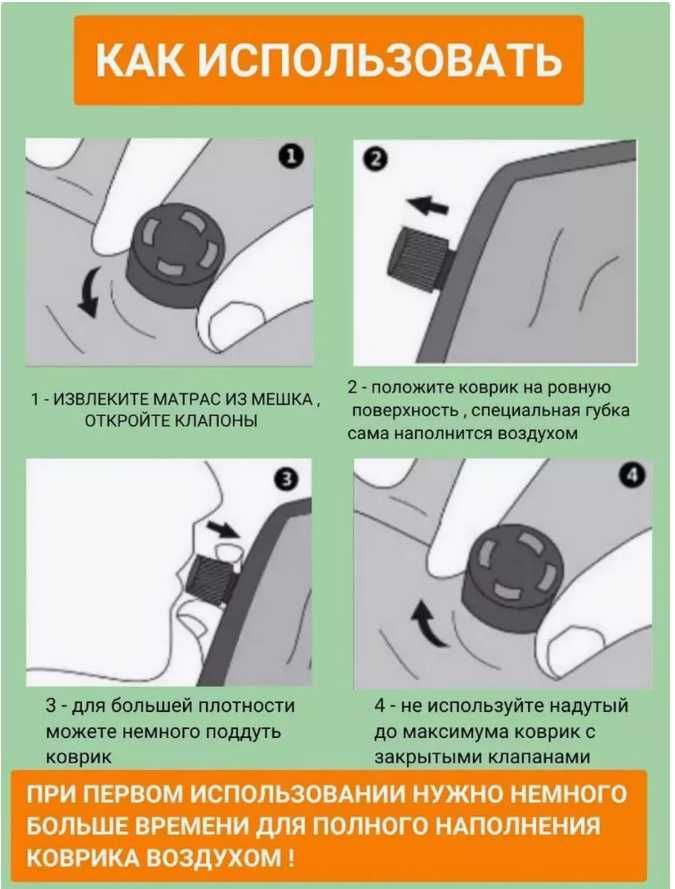 КАК ИСПОЛЬЗОВАТЬ

1

2

1 - ИЗВЛЕКИТЕ МАТРАС ИЗ МЕШКА , ОТКРОЙТЕ КЛАПОНЫ

2 - положите коврик на ровную поверхность , специальная губка сама наполнится воздухом

3

4

3 - для большей плотности можете немного поддуть коврик

4 - не используйте надутый до максимума коврик с закрытыми клапанами

ПРИ ПЕРВОМ ИСПОЛЬЗОВАНИИ НУЖНО НЕМНОГО БОЛЬШЕ ВРЕМЕНИ ДЛЯ ПОЛНОГО НАПОЛНЕНИЯ КОВРИКА ВОЗДУХОМ !