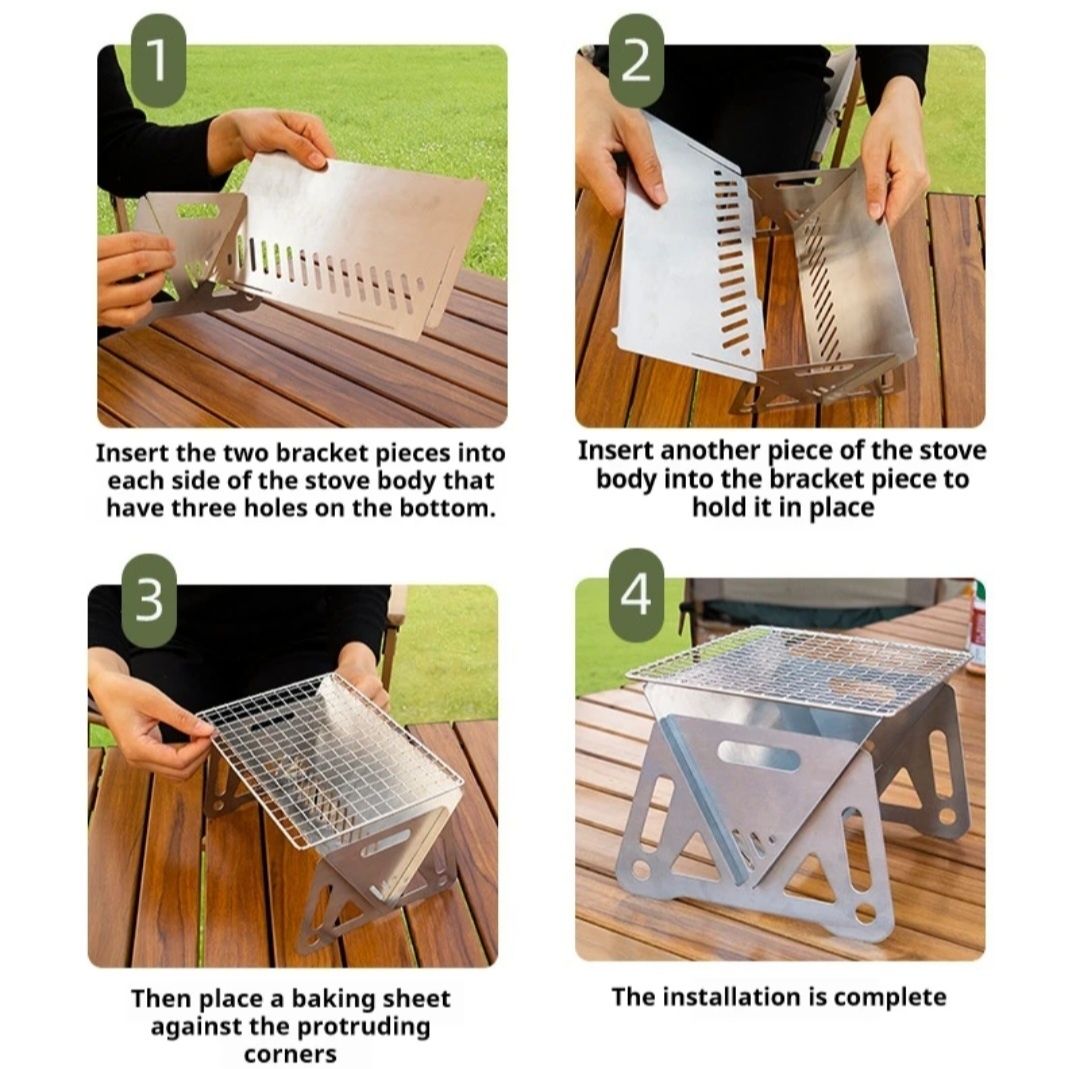 1

Insert the two bracket pieces into each side of the stove body that have three holes on the bottom.

2

Insert another piece of the stove body into the bracket piece to hold it in place

3

Then place a baking sheet against the protruding corners

4

The installation is complete