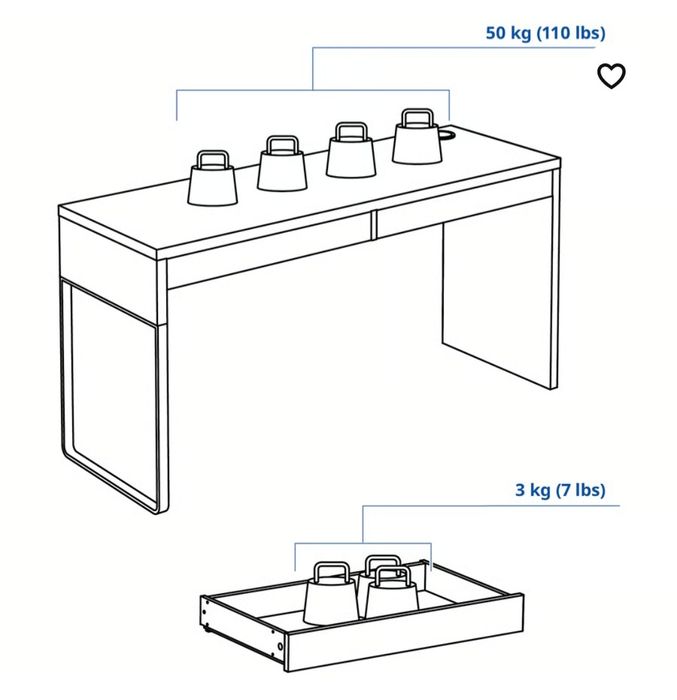 50 kg (110 lbs)

3 kg (7 lbs)