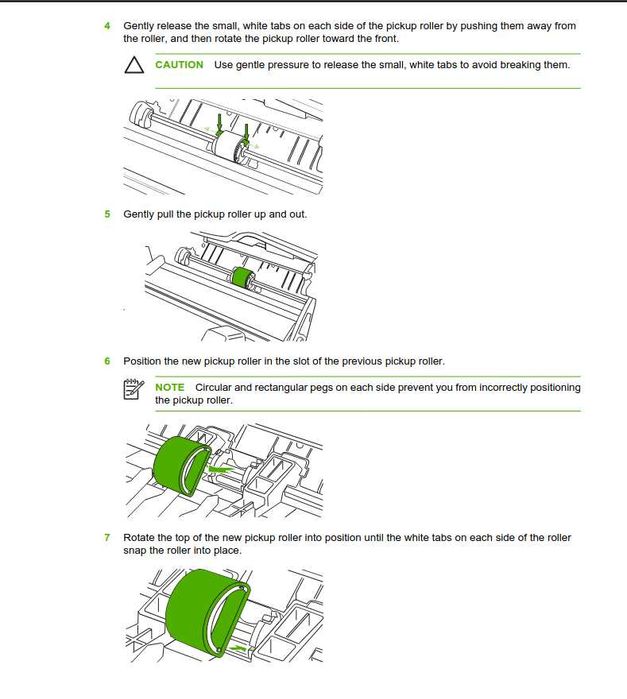 4 Gently release the small, white tabs on each side of the pickup roller by pushing them away from the roller, and then rotate the pickup roller toward the front.

CAUTION Use gentle pressure to release the small, white tabs to avoid breaking them.

5 Gently pull the pickup roller up and out.

6 Position the new pickup roller in the slot of the previous pickup roller.

NOTE Circular and rectangular pegs on each side prevent you from incorrectly positioning the pickup roller.

7 Rotate the top of the new pickup roller into position until the white tabs on each side of the roller snap the roller into place.