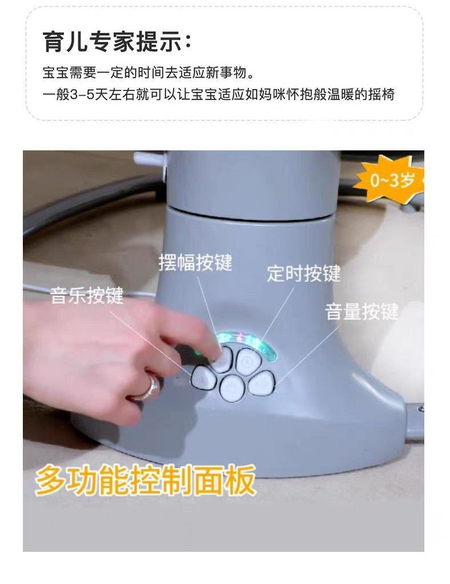 育儿专家提示：

宝宝需要一定的时间去适应新事物。
一般3-5天左右就可以让宝宝适应如妈咪怀抱般温暖的摇椅

0~3岁

摆幅按键

定时按键

音乐按键

音量按键

多功能控制面板