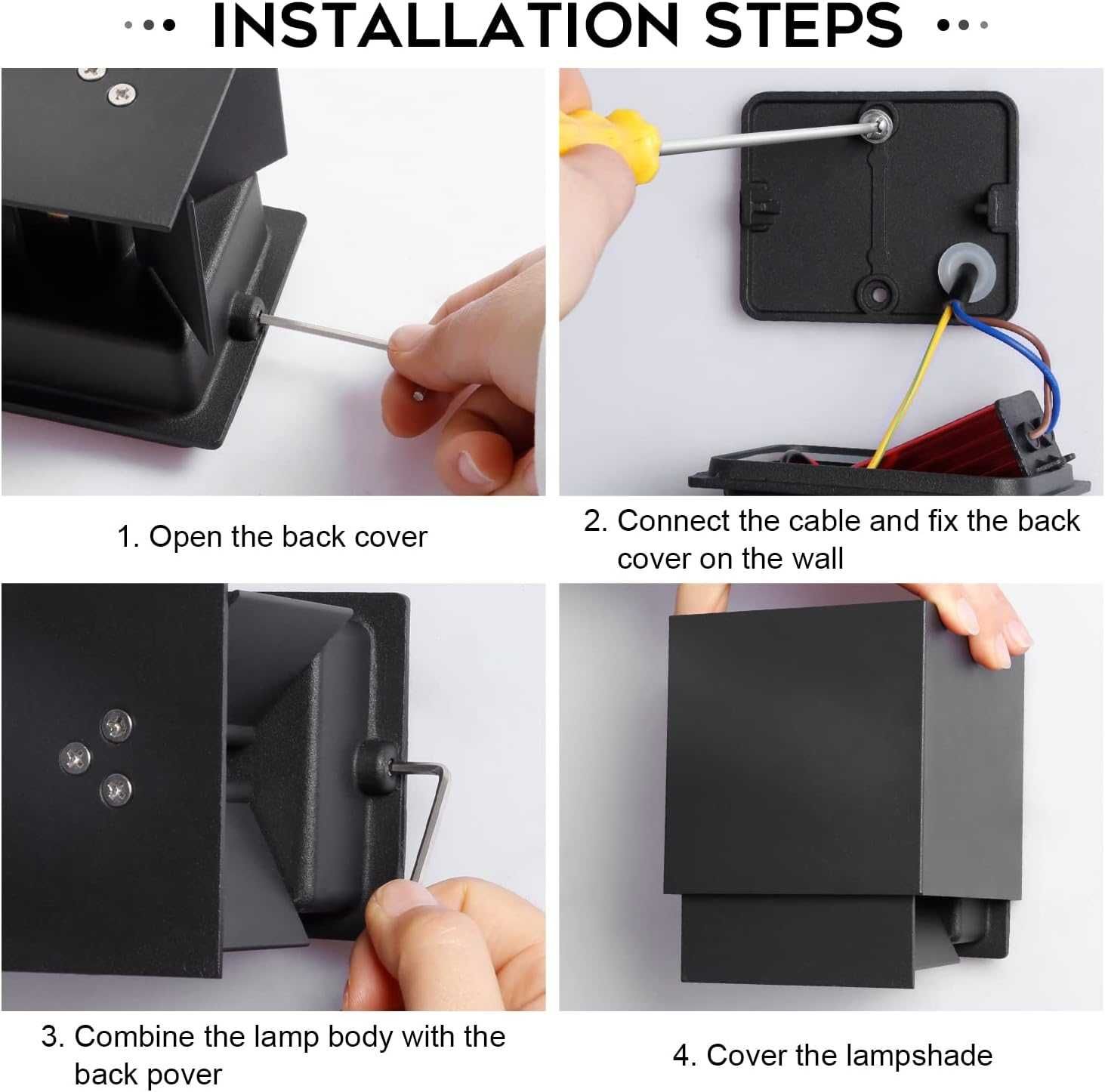 INSTALLATION STEPS

1. Open the back cover

2. Connect the cable and fix the back cover on the wall

3. Combine the lamp body with the back pover

4. Cover the lampshade