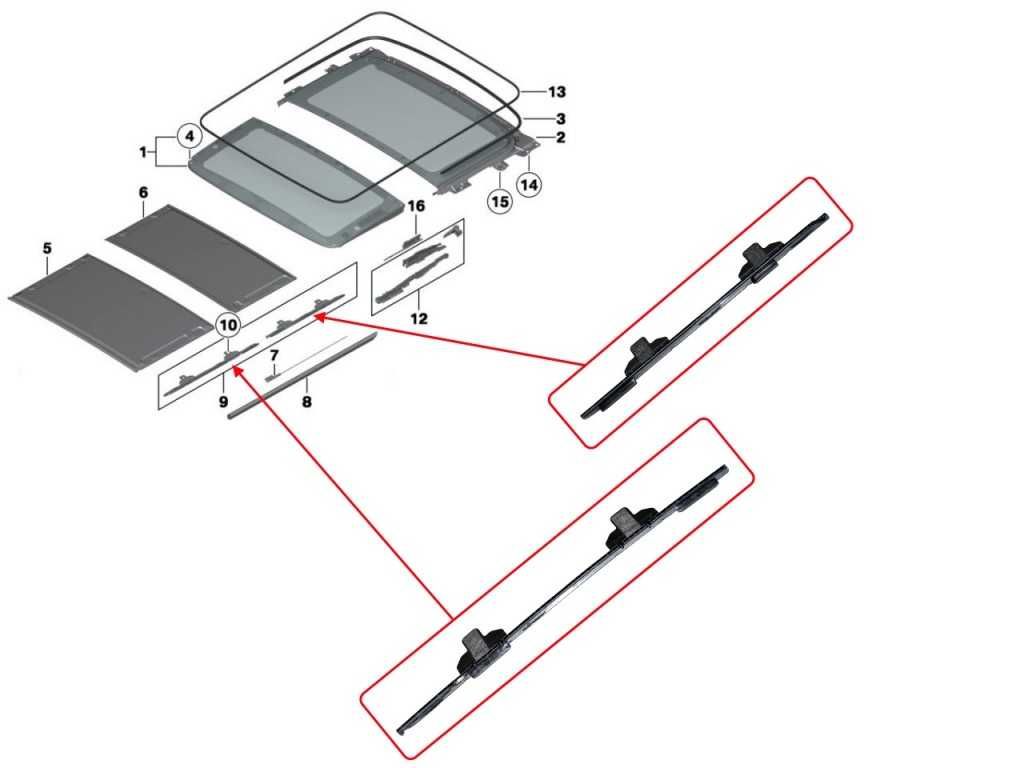 13
3
2
1
4
14
15
6
16
5
12
10
7
9
8