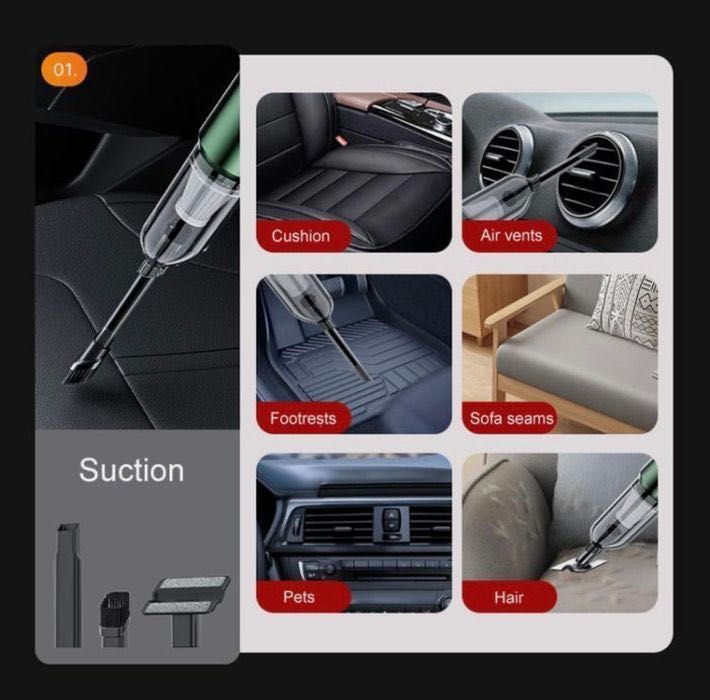 01.

Suction

Cushion

Air vents

Footrests

Sofa seams

Pets

Hair