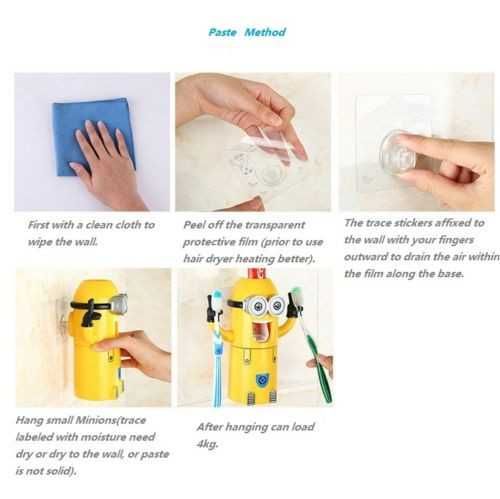 Paste Method

First with a clean cloth to wipe the wall.

Peel off the transparent protective film (prior to use hair dryer heating better).

The trace stickers affixed to the wall with your fingers outward to drain the air within the film along the base.

Hang small Minions(trace labeled with moisture need dry or dry to the wall, or paste is not solid).

After hanging can load 4kg.