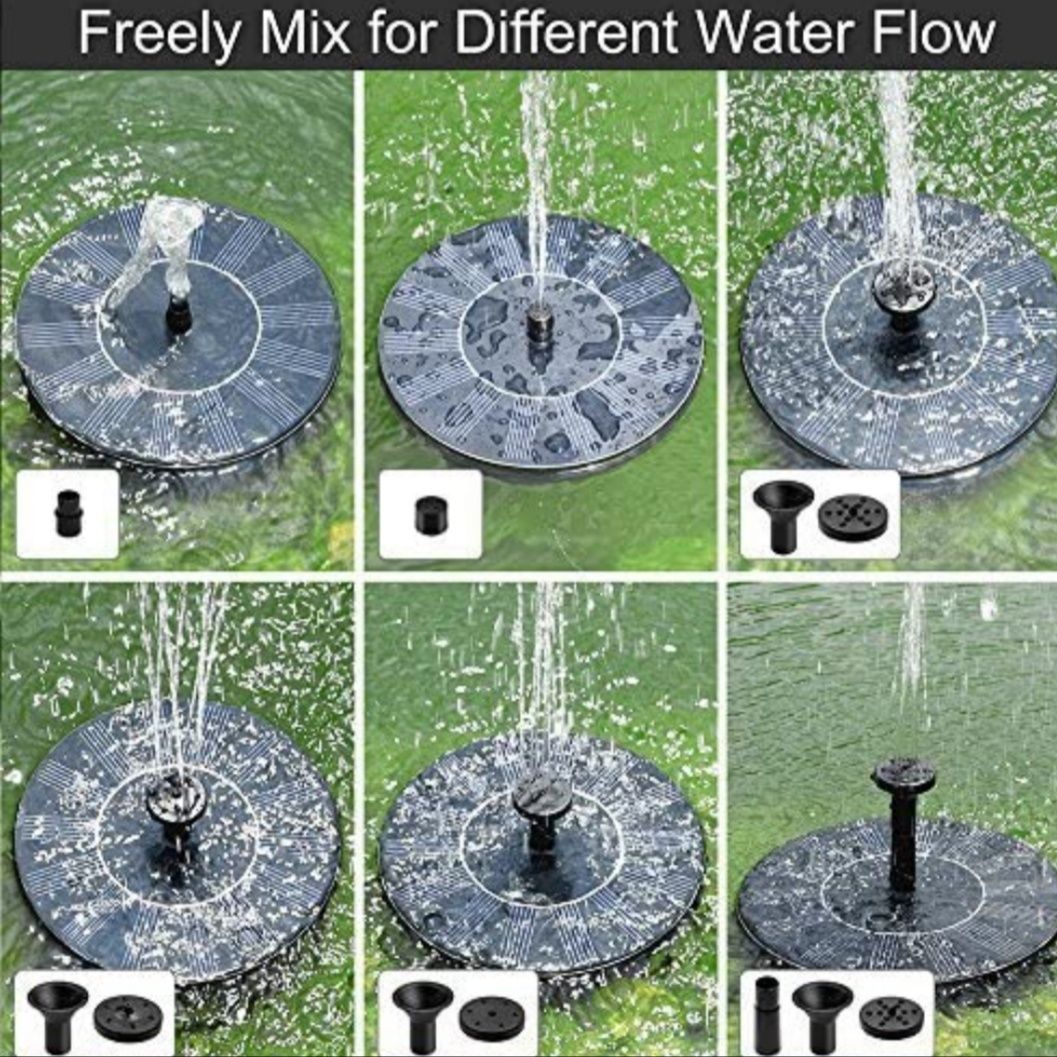 Freely Mix for Different Water Flow