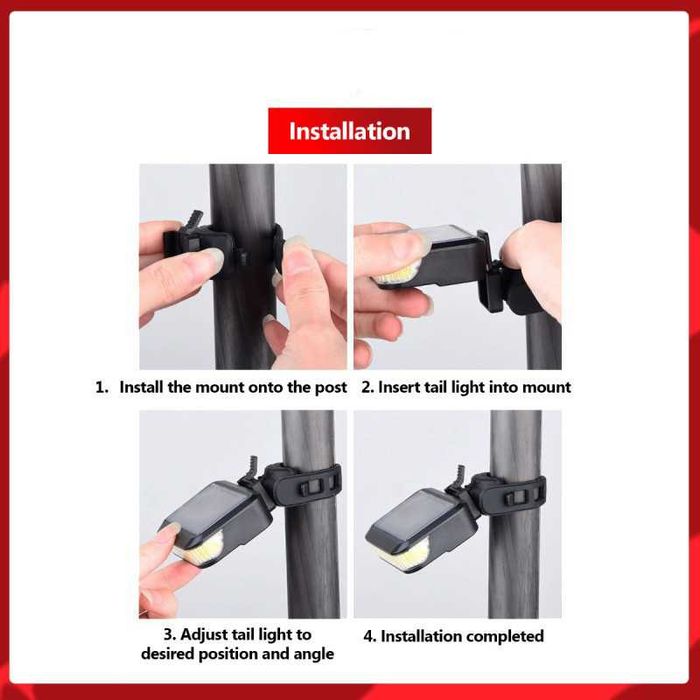 Installation

1. Install the mount onto the post

2. Insert tail light into mount

3. Adjust tail light to desired position and angle

4. Installation completed