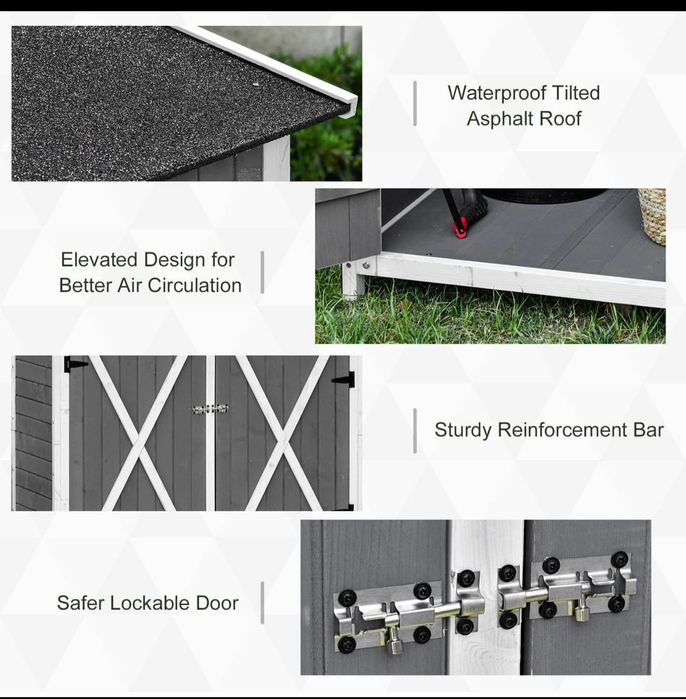 Waterproof Tilted Asphalt Roof

Elevated Design for Better Air Circulation

Sturdy Reinforcement Bar

Safer Lockable Door