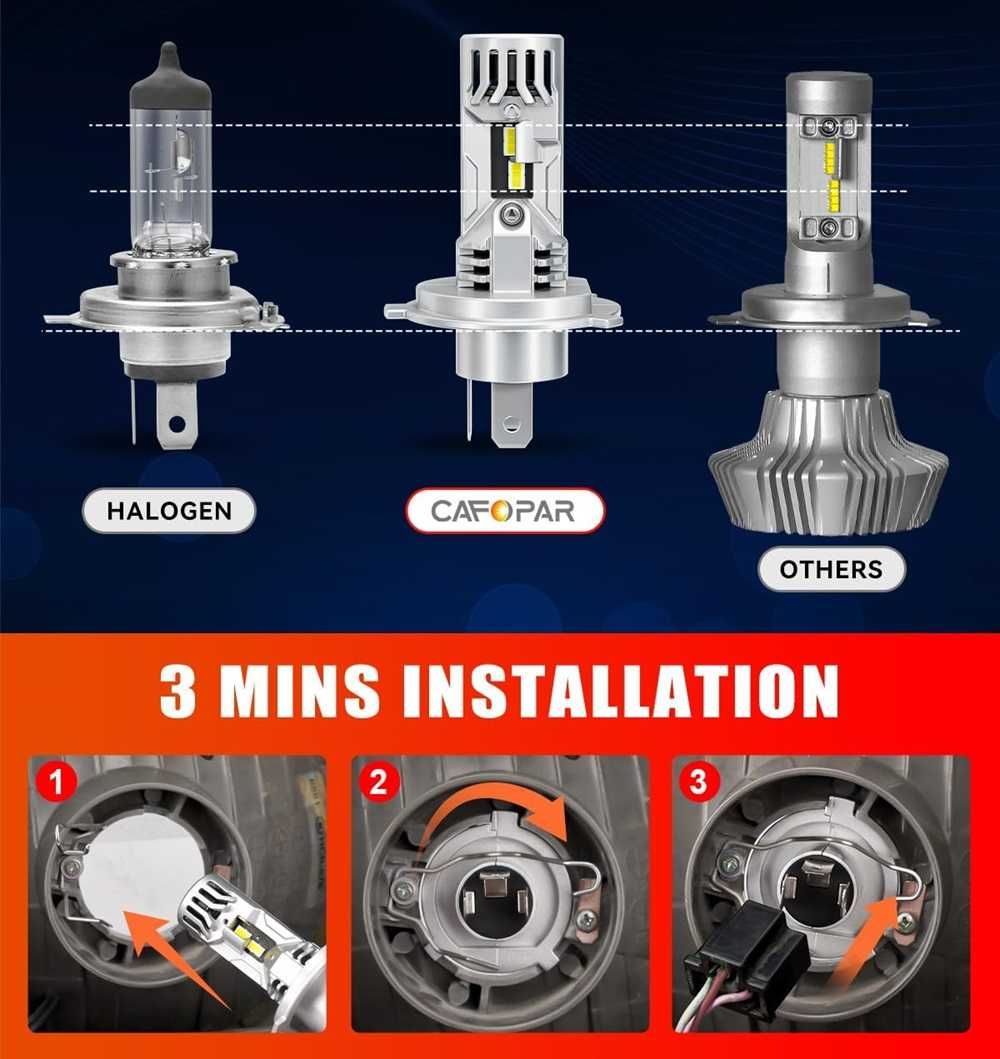 HALOGEN

CAFOPAR

OTHERS

3 MINS INSTALLATION

1

2

3