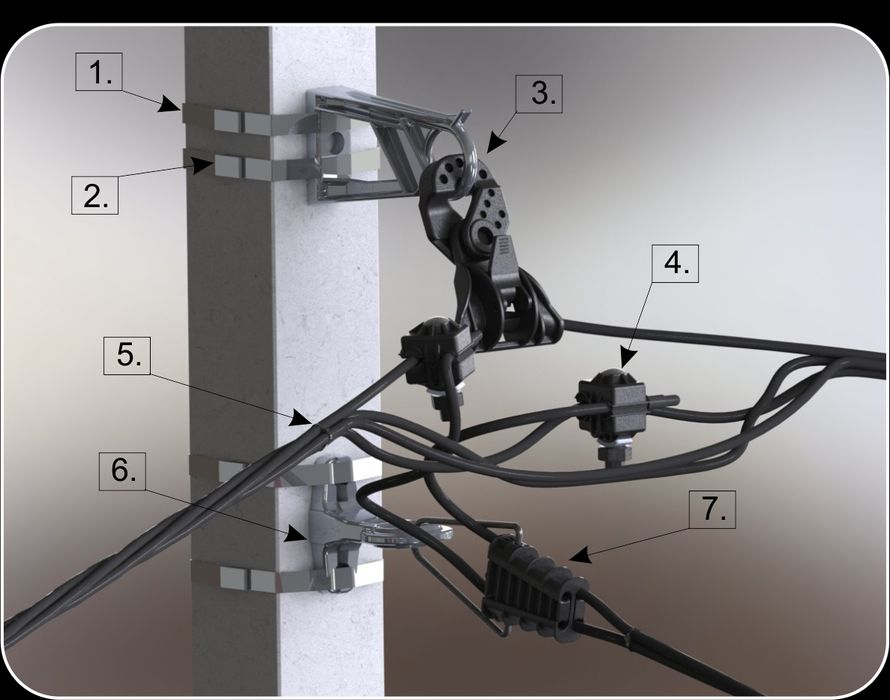 1.

2.

3.

4.

5.

6.

7.