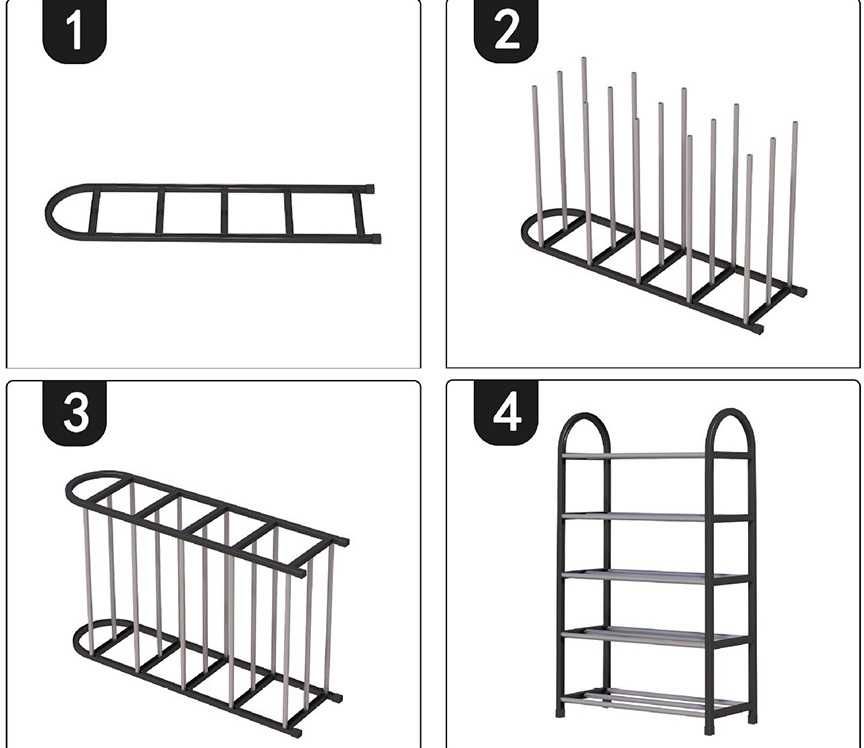 1

2

3

4